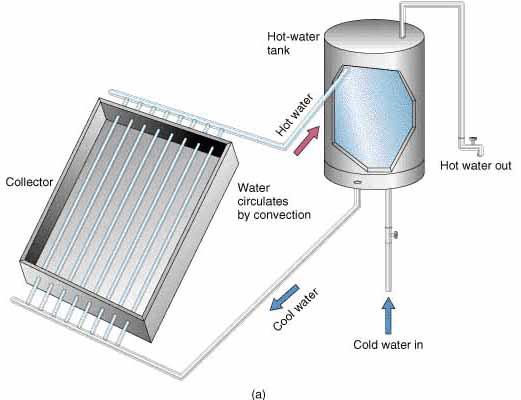 Hot-water tank

Hot water

Hot water out

Collector

Water circulates by convection

Cool water

Cold water in

(a)